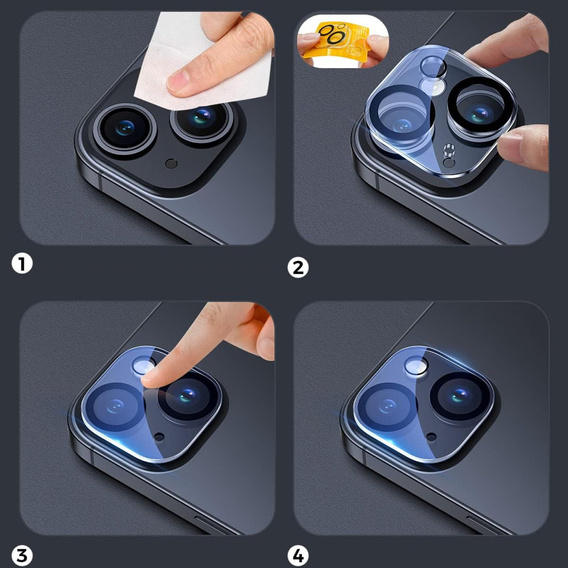 1

2

3

4