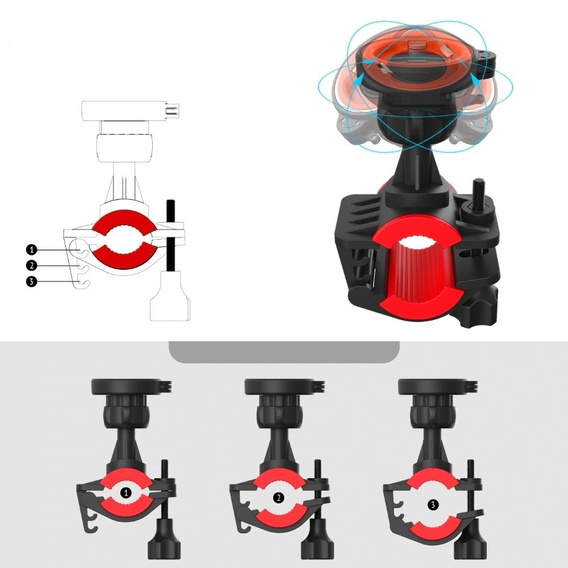 1
2
3

1
2
3